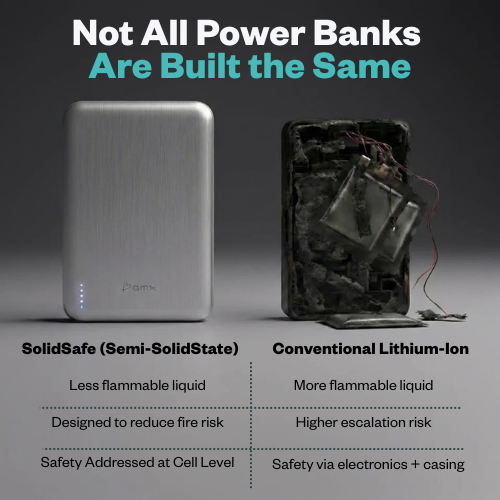 Not All Power Banks
Are Built the Same

amx

| SolidSafe (Semi-SolidState) | Conventional Lithium-Ion |
|---|---|
| Less flammable liquid | More flammable liquid |
| Designed to reduce fire risk | Higher escalation risk |
| Safety Addressed at Cell Level | Safety via electronics + casing |